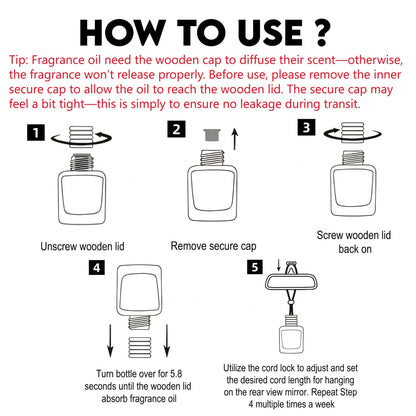 HOW TO USE ?

Tip: Fragrance oil need the wooden cap to diffuse their scent—otherwise, the fragrance won't release properly. Before use, please remove the inner secure cap to allow the oil to reach the wooden lid. The secure cap may feel a bit tight—this is simply to ensure no leakage during transit.

1

Unscrew wooden lid

2

Remove secure cap

3

Screw wooden lid back on

4

Turn bottle over for 5.8 seconds until the wooden lid absorb fragrance oil

5

Utilize the cord lock to adjust and set the desired cord length for hanging on the rear view mirror. Repeat Step 4 multiple times a week